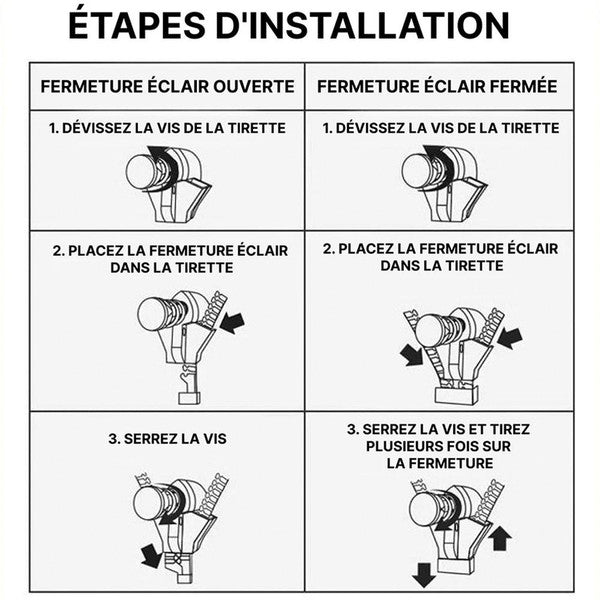 ÉTAPES D'INSTALLATION

| FERMETURE ÉCLAIR OUVERTE | FERMETURE ÉCLAIR FERMÉE |
|---|---|
| 1. DÉVISSEZ LA VIS DE LA TIRETTE | 1. DÉVISSEZ LA VIS DE LA TIRETTE |
| 2. PLACEZ LA FERMETURE ÉCLAIR DANS LA TIRETTE | 2. PLACEZ LA FERMETURE ÉCLAIR DANS LA TIRETTE |
| 3. SERREZ LA VIS | 3. SERREZ LA VIS ET TIREZ PLUSIEURS FOIS SUR LA FERMETURE |